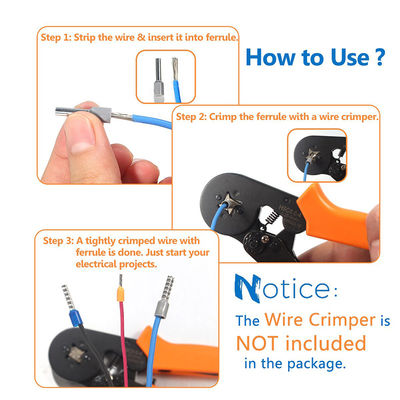 Step 1: Strip the wire & insert it into ferrule.

How to Use ?

Step 2: Crimp the ferrule with a wire crimper.

Step 3: A tightly crimped wire with ferrule is done. Just start your electrical projects.

Notice:

The Wire Crimper is NOT included in the package.